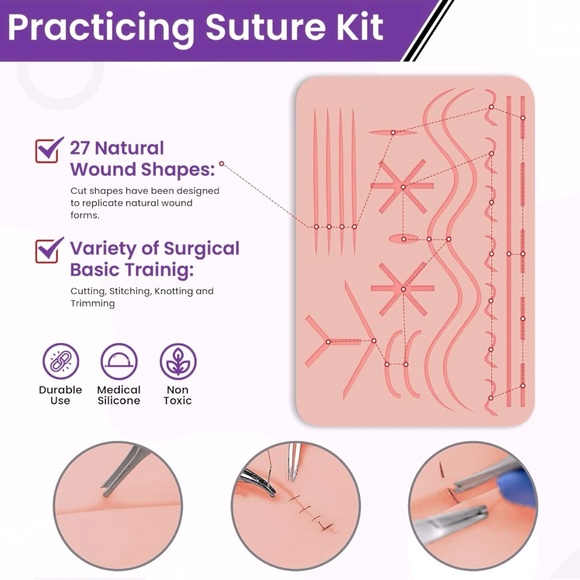 Practicing Suture Kit

27 Natural Wound Shapes:

Cut shapes have been designed to replicate natural wound forms.

Variety of Surgical Basic Trainig:

Cutting, Stitching, Knotting and Trimming

Durable Use

Medical Silicone

Non Toxic